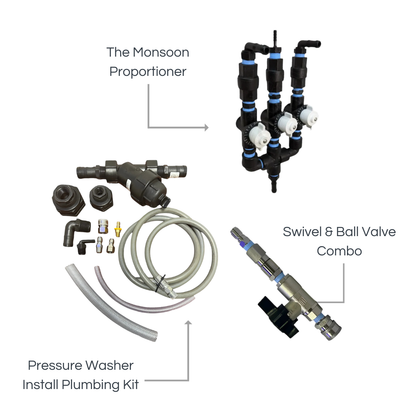 The Monsoon Proportioner

Swivel & Ball Valve Combo

Pressure Washer Install Plumbing Kit